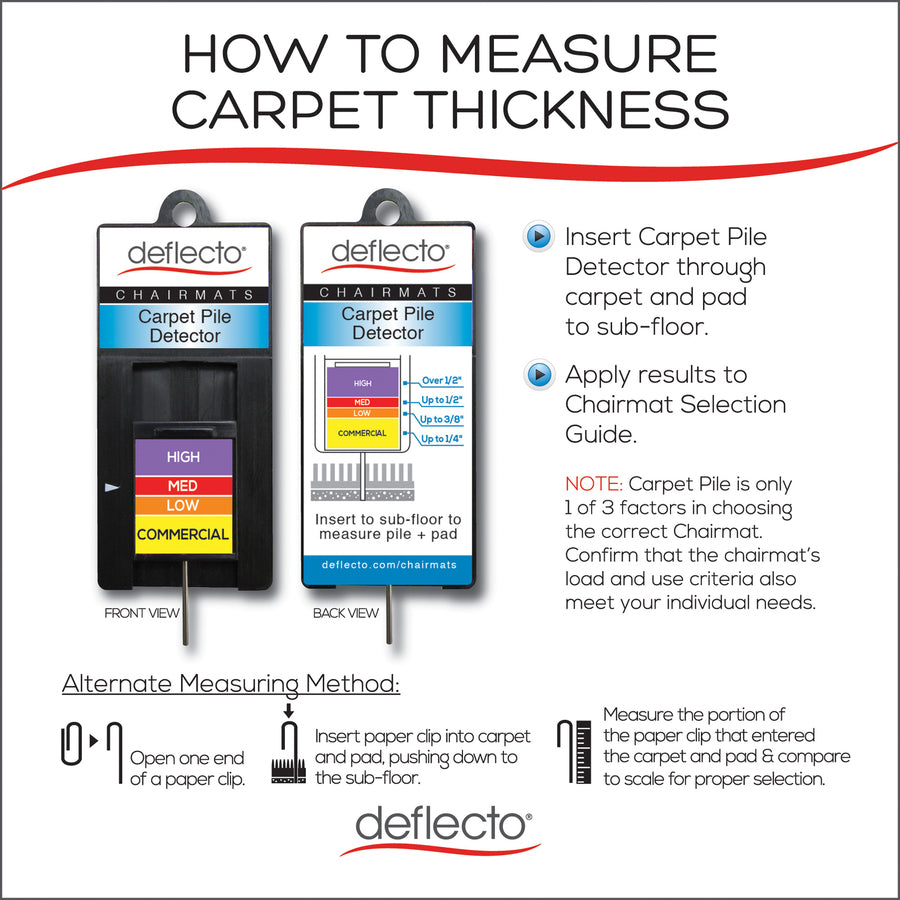 HOW TO MEASURE CARPET THICKNESS

deflecto®
CHAIRMATS
Carpet Pile Detector

HIGH
MED
LOW
COMMERCIAL

FRONT VIEW

deflecto®
CHAIRMATS
Carpet Pile Detector

HIGH
MED
LOW
COMMERCIAL

Over 1/2"
Up to 1/2"
Up to 3/8"
Up to 1/4"

Insert to sub-floor to measure pile + pad

deflecto.com/chairmats

BACK VIEW

Insert Carpet Pile Detector through carpet and pad to sub-floor.

Apply results to Chairmat Selection Guide.

NOTE: Carpet Pile is only 1 of 3 factors in choosing the correct Chairmat. Confirm that the chairmat's load and use criteria also meet your individual needs.

Alternate Measuring Method:

Open one end of a paper clip.

Insert paper clip into carpet and pad, pushing down to the sub-floor.

Measure the portion of the paper clip that entered the carpet and pad & compare to scale for proper selection.

deflecto®