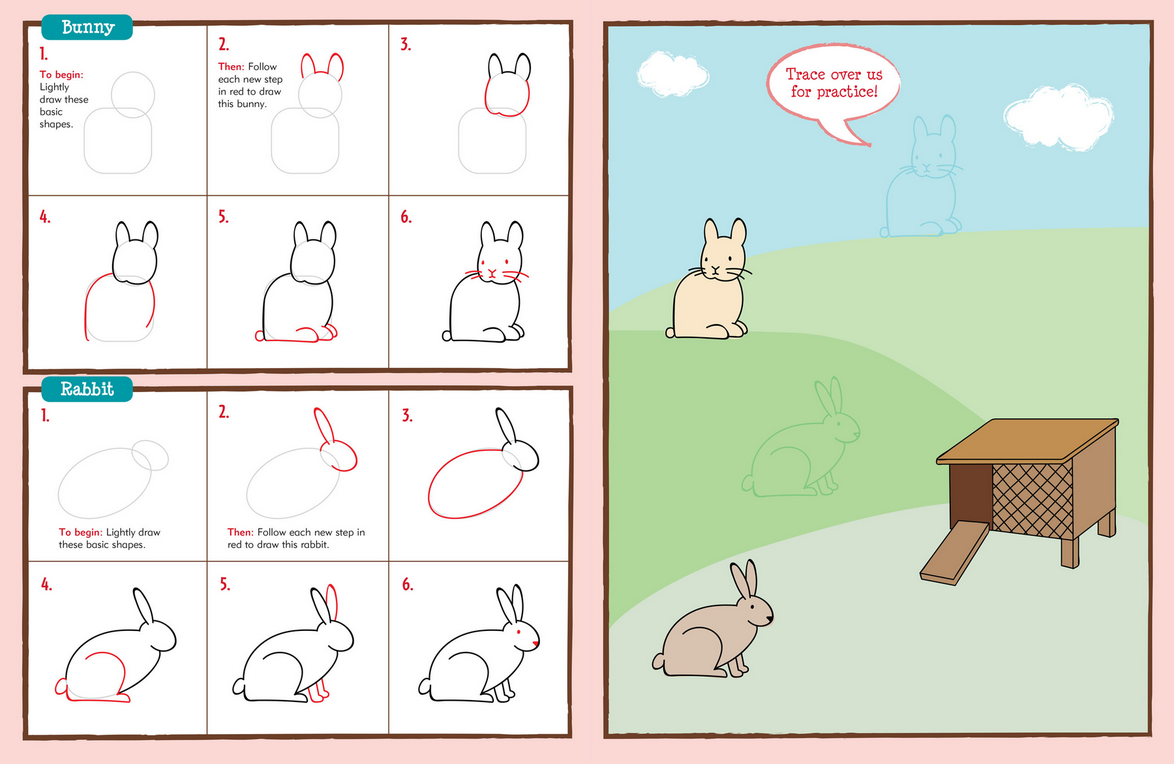 Bunny

1. To begin: Lightly draw these basic shapes.

2. Then: Follow each new step in red to draw this bunny.

3.

4.

5.

6.

Rabbit

1. To begin: Lightly draw these basic shapes.

2. Then: Follow each new step in red to draw this rabbit.

3.

4.

5.

6.

Trace over us for practice!