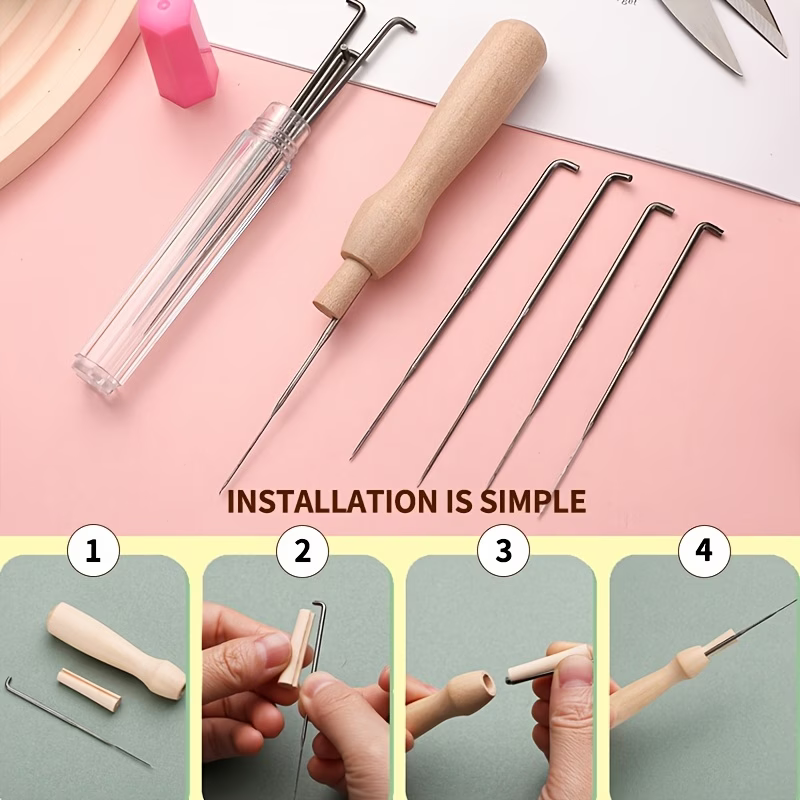 INSTALLATION IS SIMPLE

1

2

3

4