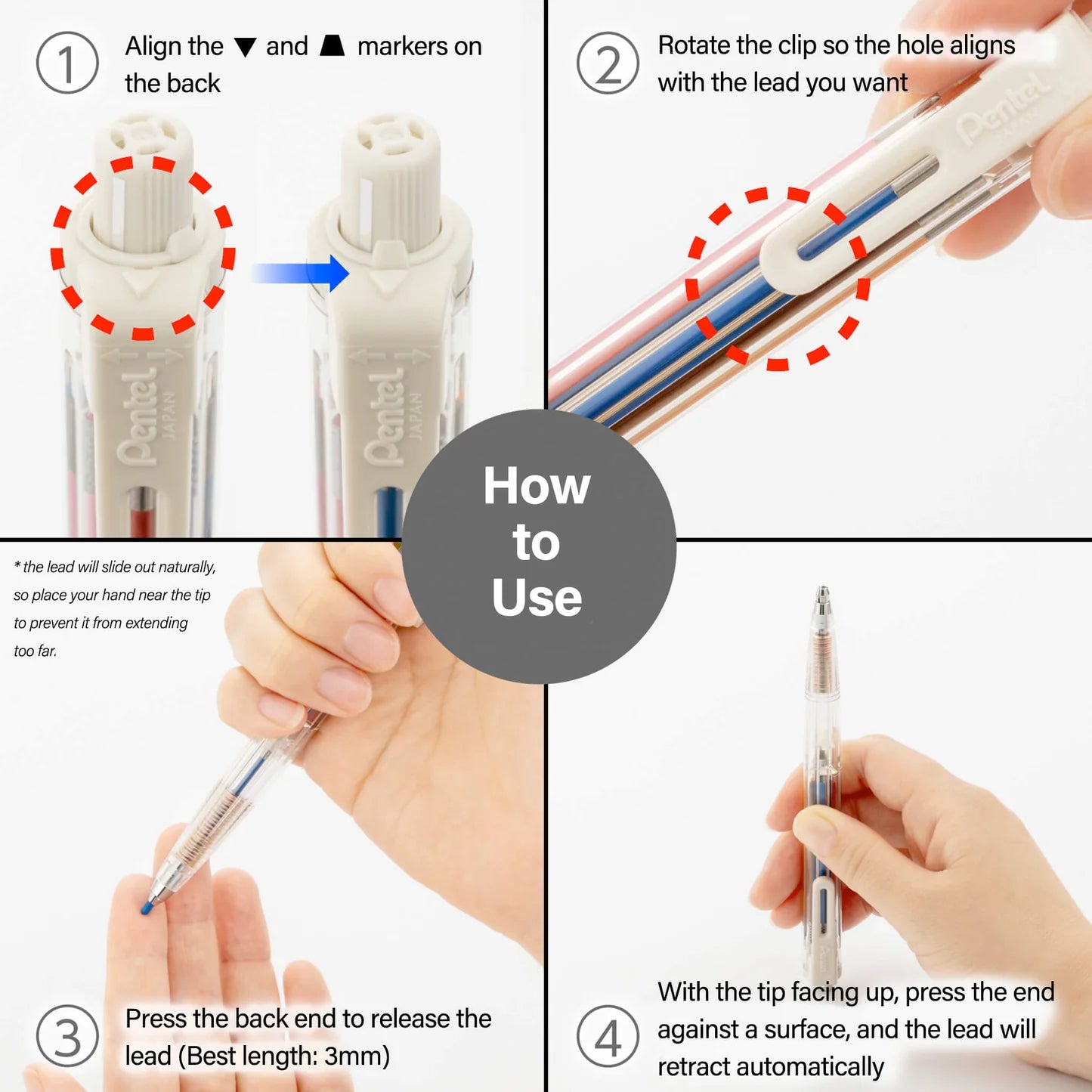 ① Align the ▼ and ▲ markers on the back

Pentel JAPAN

Pentel JAPAN

② Rotate the clip so the hole aligns with the lead you want

Pentel JAPAN

How to Use

* the lead will slide out naturally, so place your hand near the tip to prevent it from extending too far.

③ Press the back end to release the lead (Best length: 3mm)

④ With the tip facing up, press the end against a surface, and the lead will retract automatically